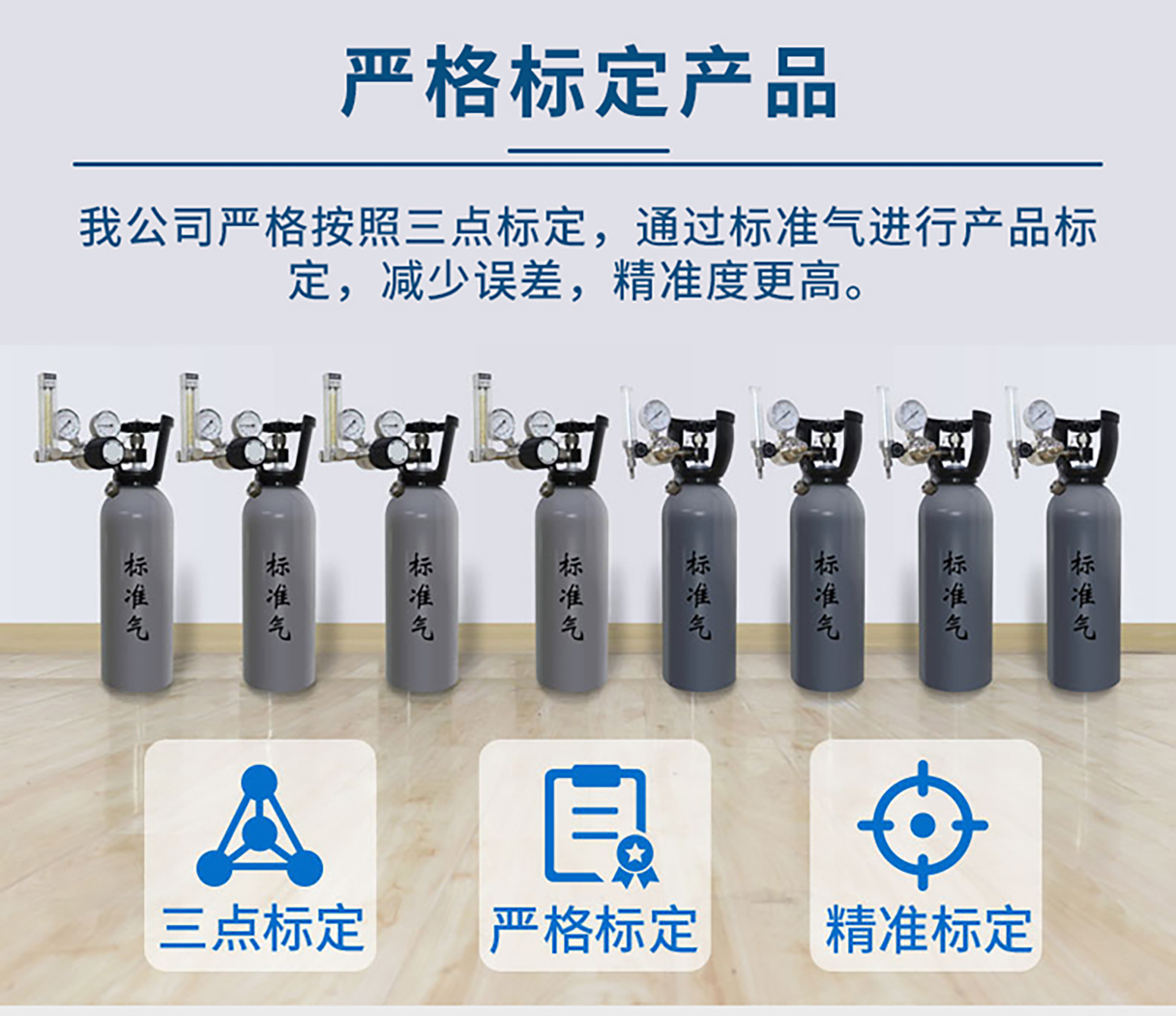 严格标定产品

我公司严格按照三点标定，通过标准气进行产品标定，减少误差，精准度更高。

标准气

标准气

标准气

标准气

标准气

标准气

标准气

标准气

三点标定

严格标定

精准标定