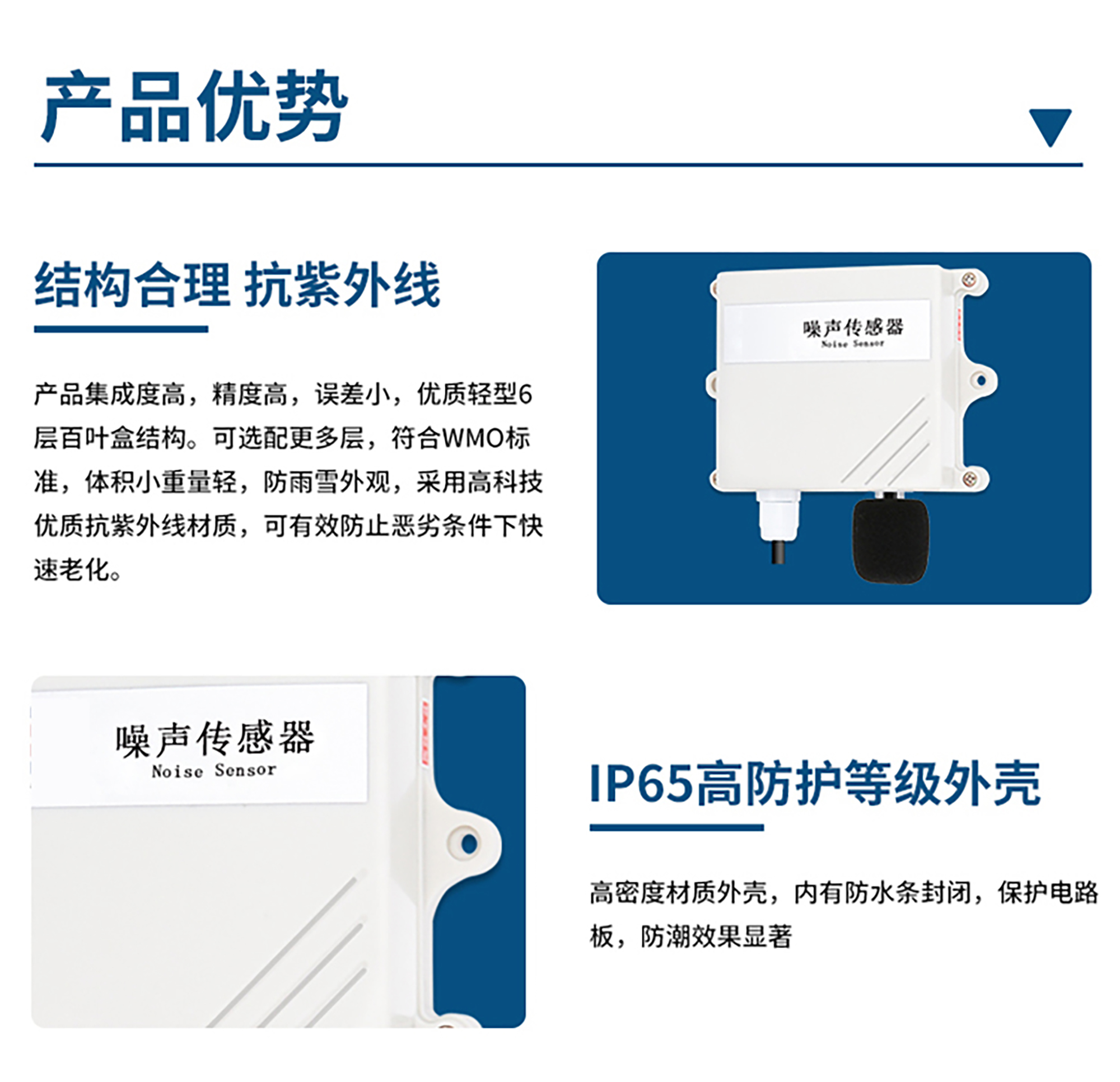 产品优势

结构合理 抗紫外线

产品集成度高，精度高，误差小，优质轻型6层百叶盒结构。可选配更多层，符合WMO标准，体积小重量轻，防雨雪外观，采用高科技优质抗紫外线材质，可有效防止恶劣条件下快速老化。

噪声传感器
Noise Sensor

噪声传感器
Noise Sensor

IP65高防护等级外壳

高密度材质外壳，内有防水条封闭，保护电路板，防潮效果显著